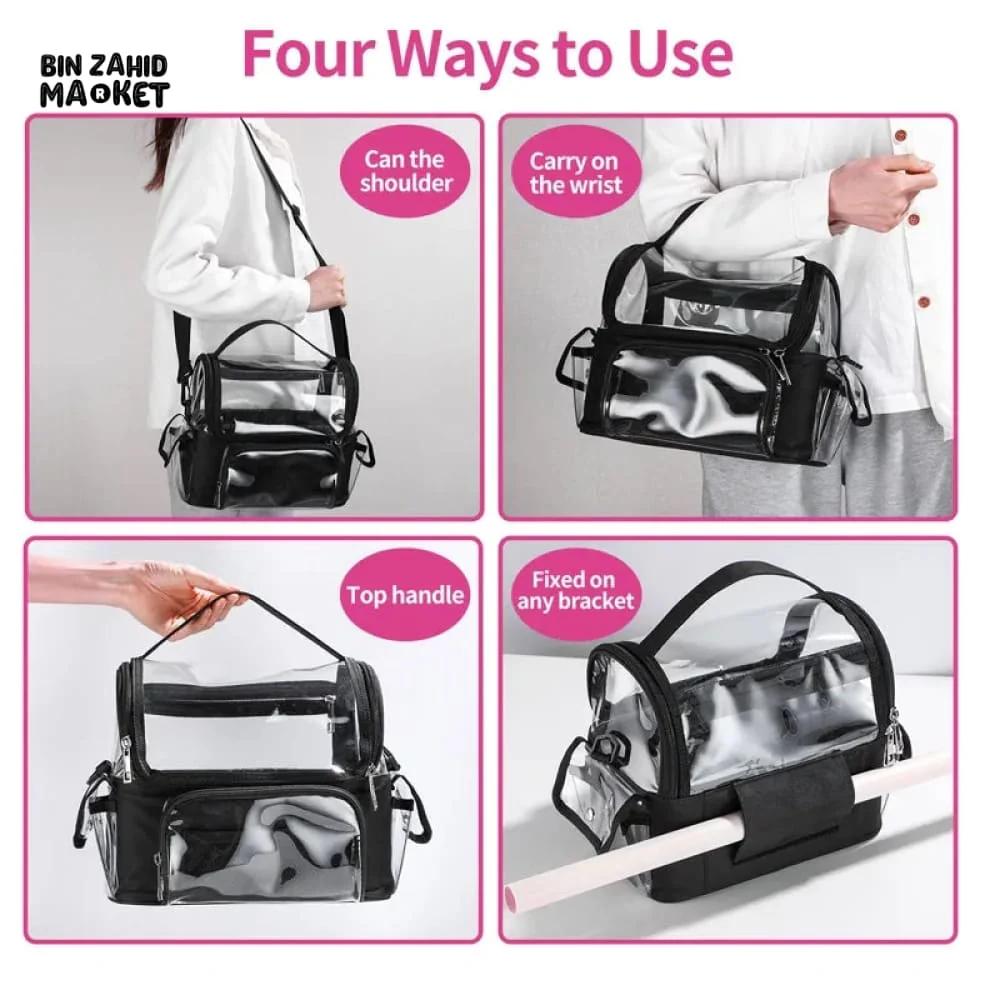 BIN ZAHID MARKET

Four Ways to Use

Can the shoulder

Carry on the wrist

Top handle

Fixed on any bracket