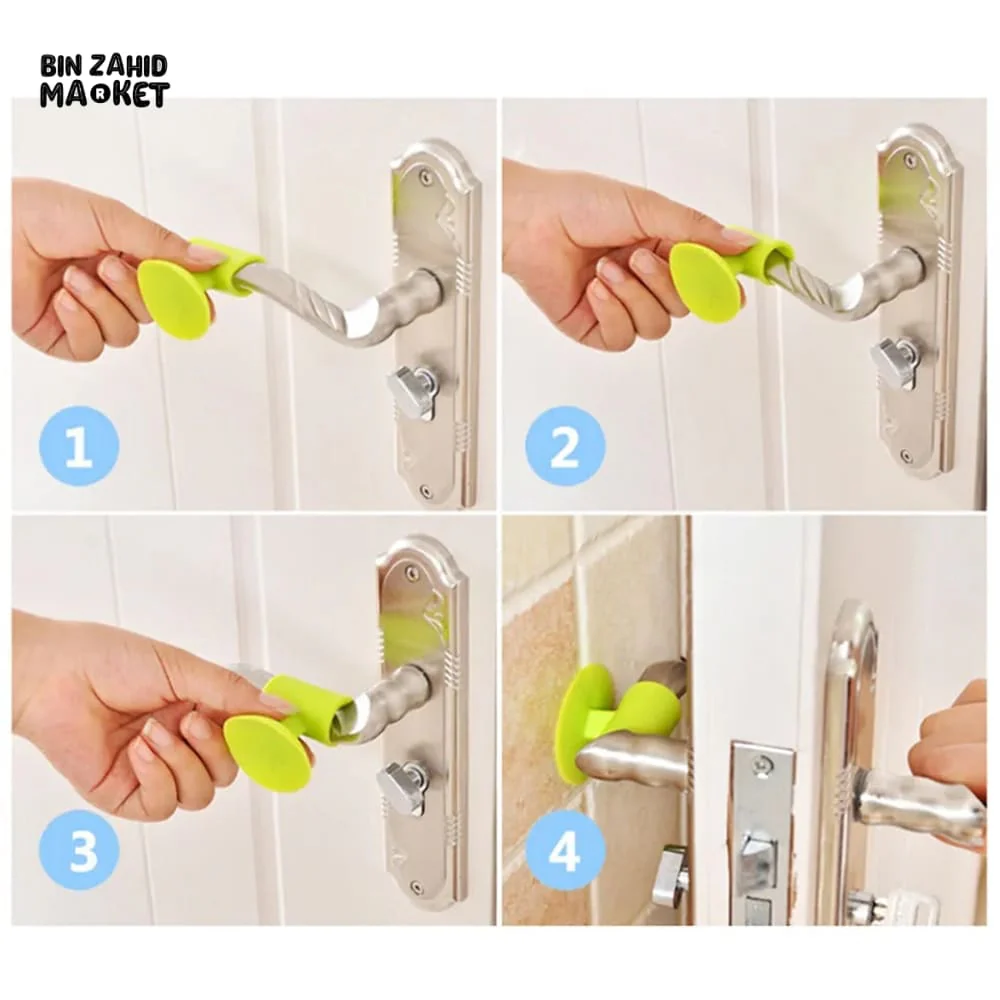 BIN ZAHID
MARKET

1

2

3

4