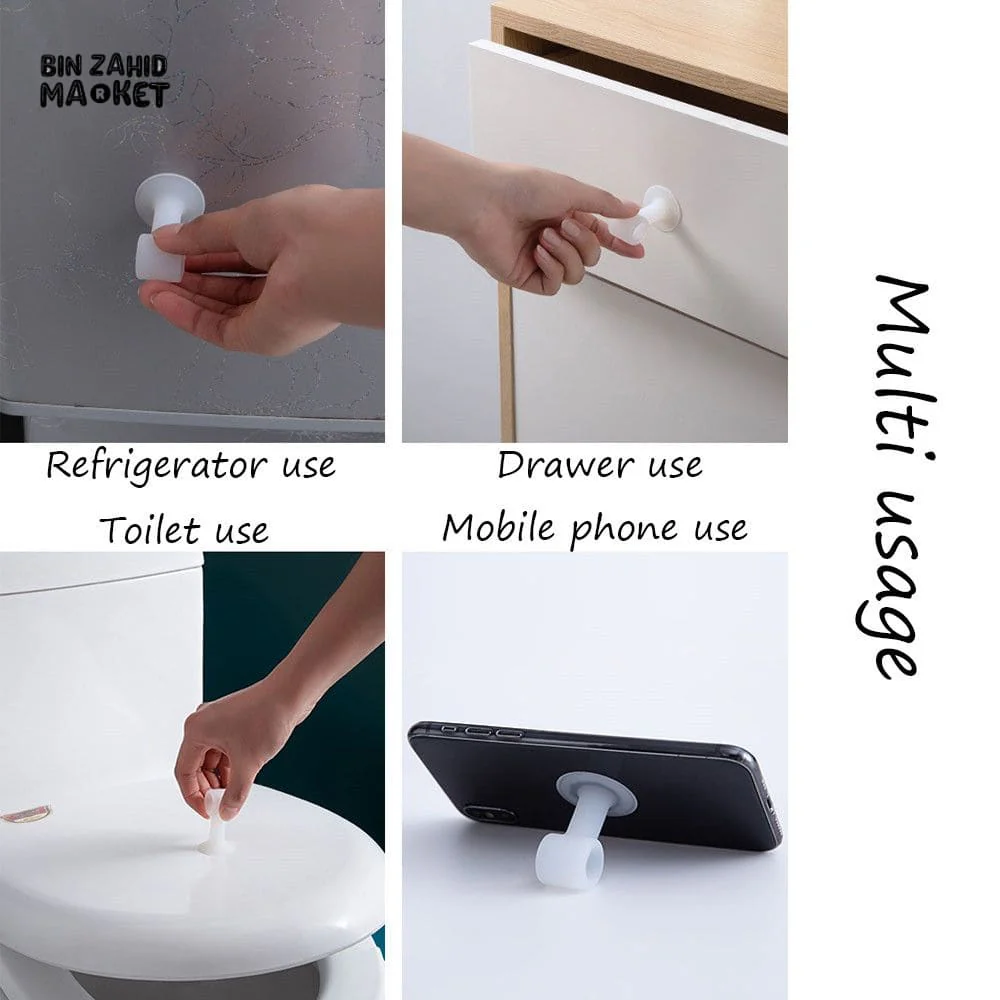 BIN ZAHID
MARKET

Refrigerator use

Drawer use

Toilet use

Mobile phone use

Multi usage